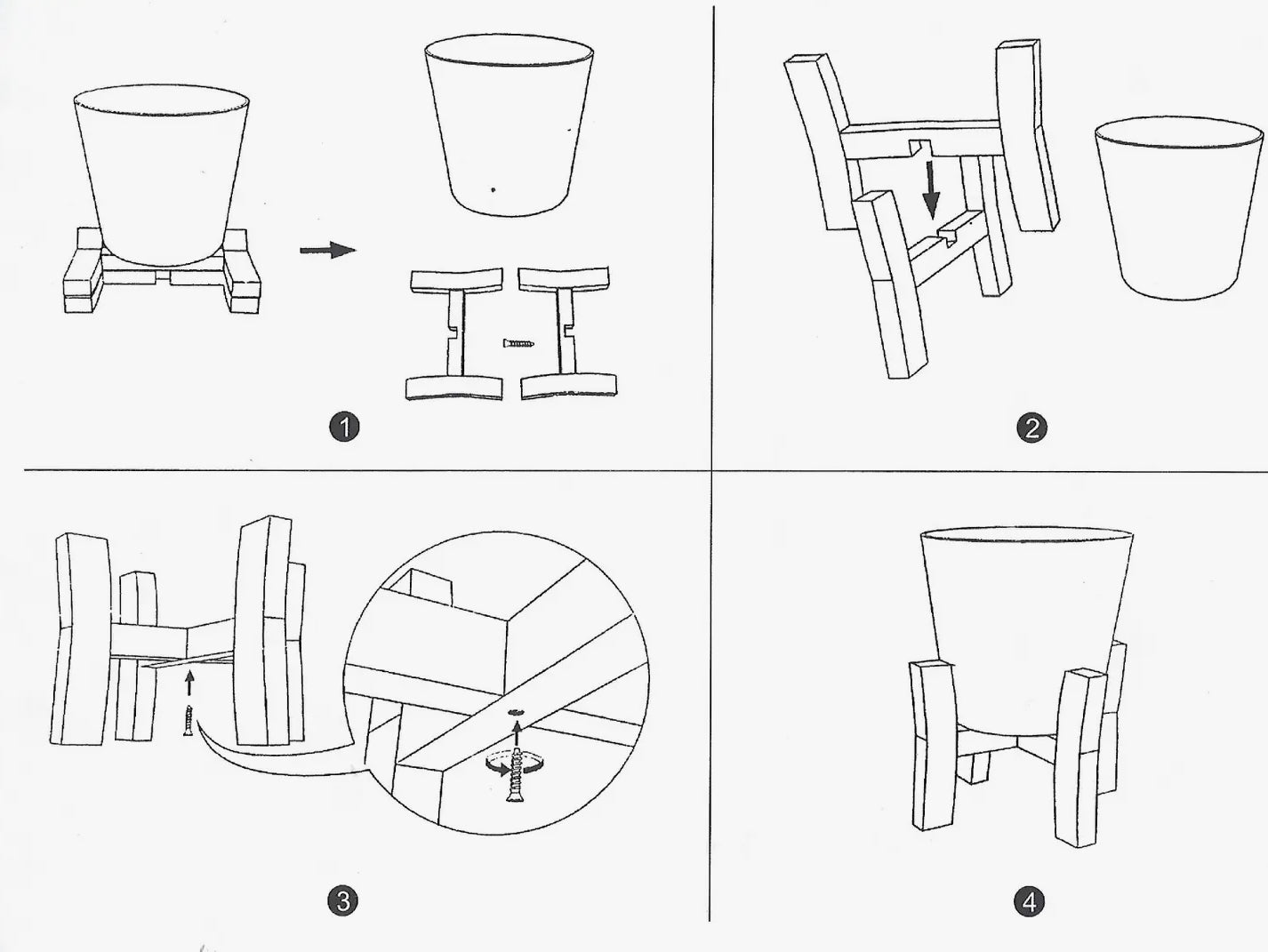 1

2

3

4